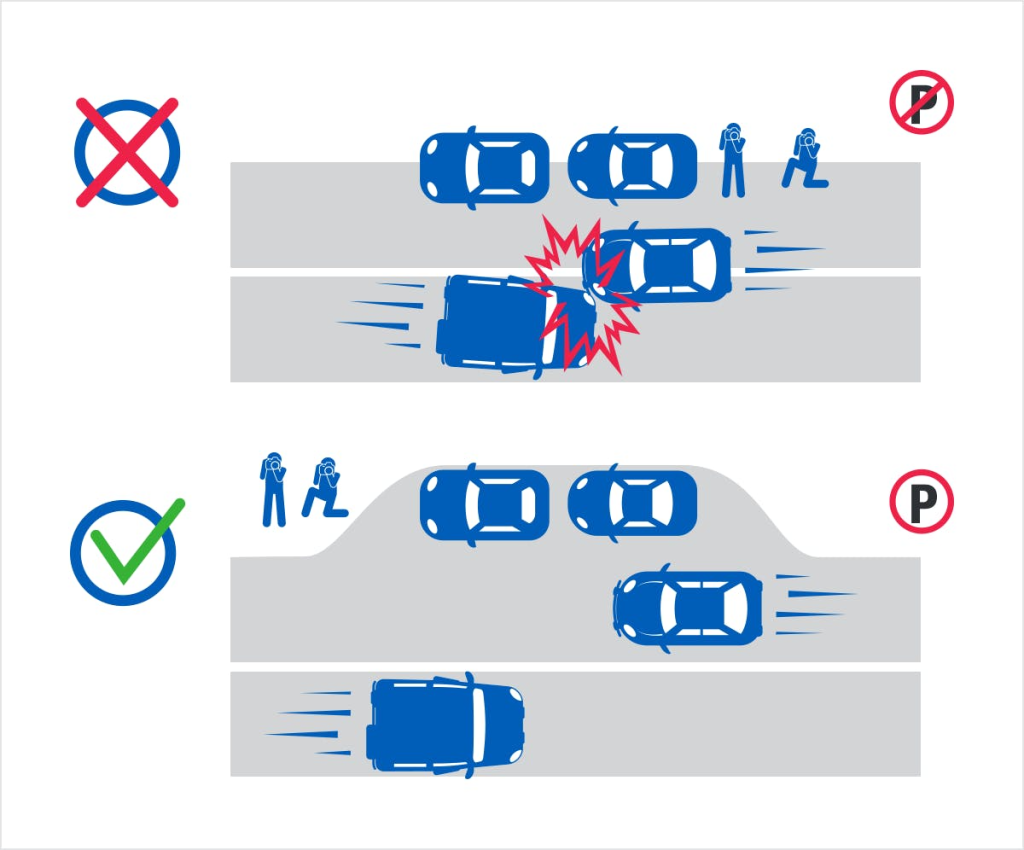 P

P